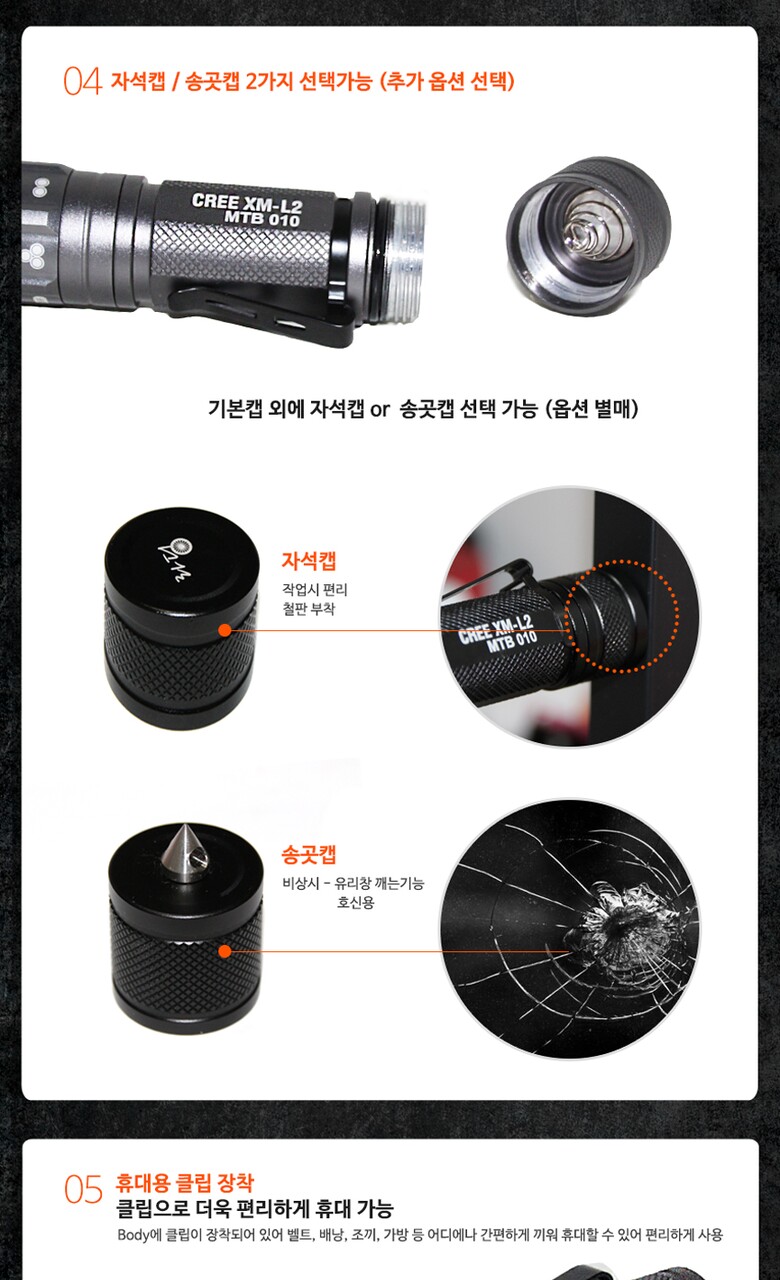 04 자석캡 / 송곳캡 2가지 선택가능 (추가 옵션 선택)

CREE XM-L2
MTB 010

기본캡 외에 자석캡 or 송곳캡 선택 가능 (옵션 별매)

자석캡
작업시 편리
철판 부착

CREE XM-L2
MTB 010

송곳캡
비상시 - 유리창 깨는기능
호신용

05 휴대용 클립 장착
클립으로 더욱 편리하게 휴대 가능
Body에 클립이 장착되어 있어 벨트, 배낭, 조끼, 가방 등 어디에나 간편하게 끼워 휴대할 수 있어 편리하게 사용